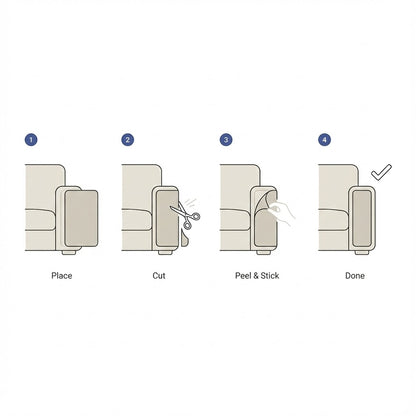 1
Place

2
Cut

3
Peel & Stick

4
Done